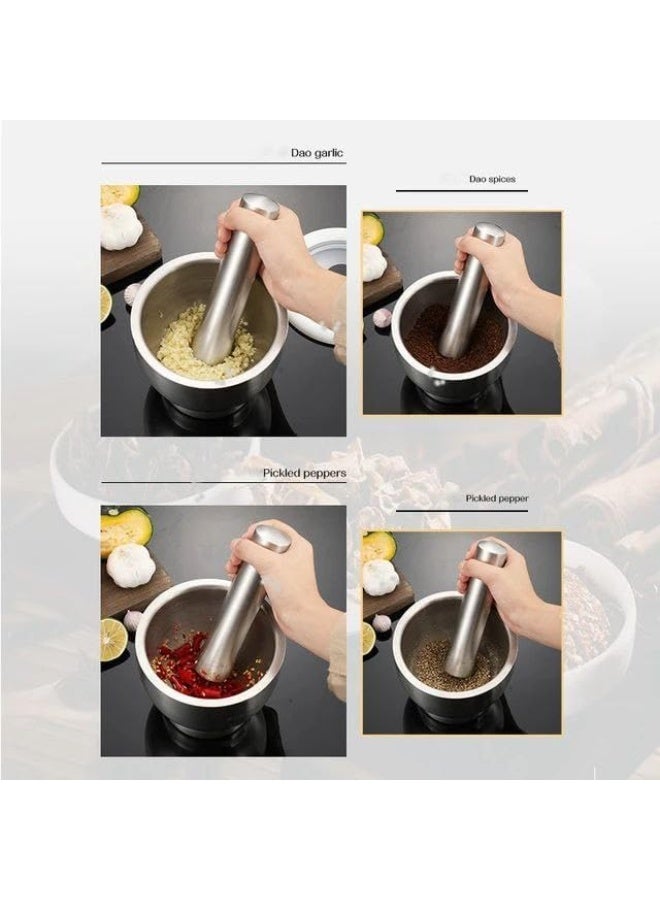 Dao garlic

Dao spices

Pickled peppers

Pickled pepper